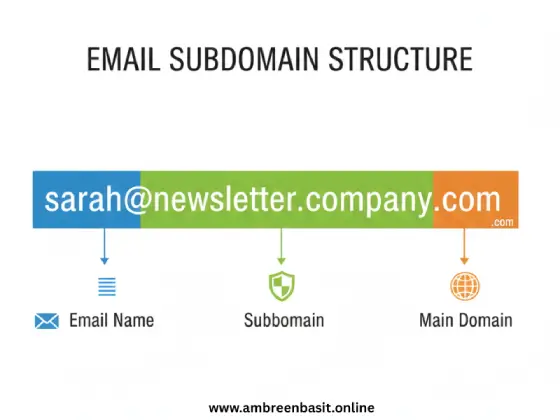 EMAIL SUBDOMAIN STRUCTURE

sarah@newsletter.company.com
.com

Email Name

Subbomain

Main Domain

www.ambreenbasit.online